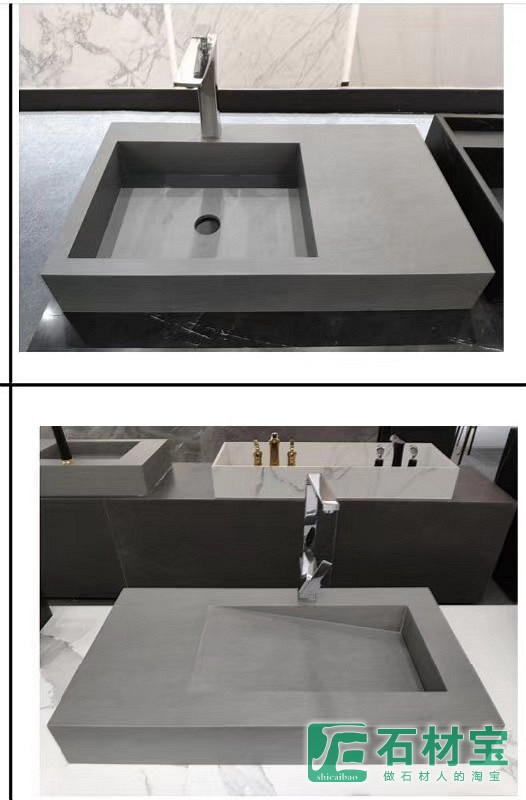 石材宝
shicaibao
做石材人的淘宝