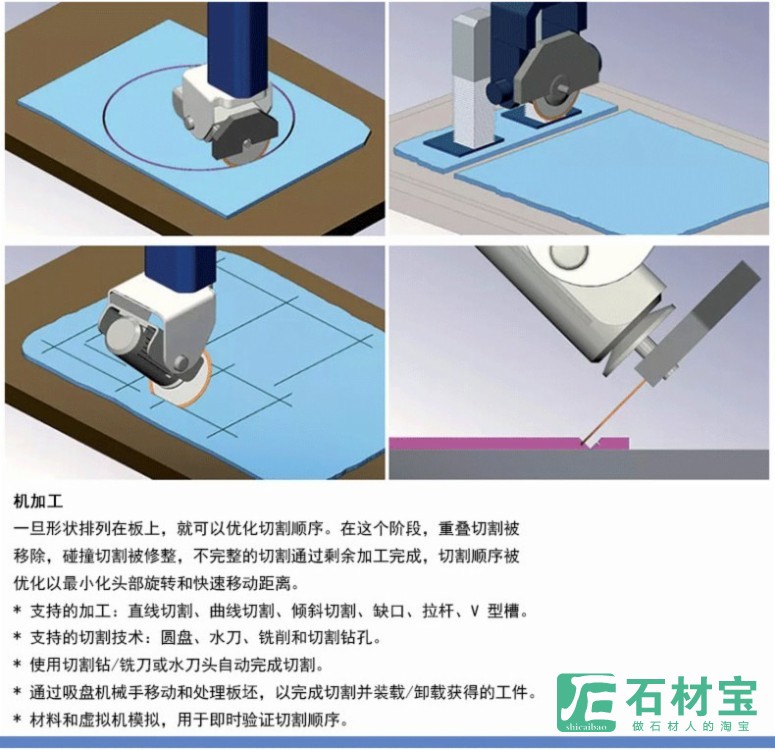 机加工

一旦形状排列在板上，就可以优化切割顺序。在这个阶段，重叠切割被移除，碰撞切割被修整，不完整的切割通过剩余加工完成，切割顺序被优化以最小化头部旋转和快速移动距离。

* 支持的加工：直线切割、曲线切割、倾斜切割、缺口、拉杆、V 型槽。
* 支持的切割技术：圆盘、水刀、铣削和切割钻孔。
* 使用切割钻/铣刀或水刀头自动完成切割。
* 通过吸盘机械手移动和处理板坯，以完成切割并装载/卸载获得的工件。
* 材料和虚拟机模拟，用于即时验证切割顺序。

石材宝
shicaibao
做石材人的淘宝